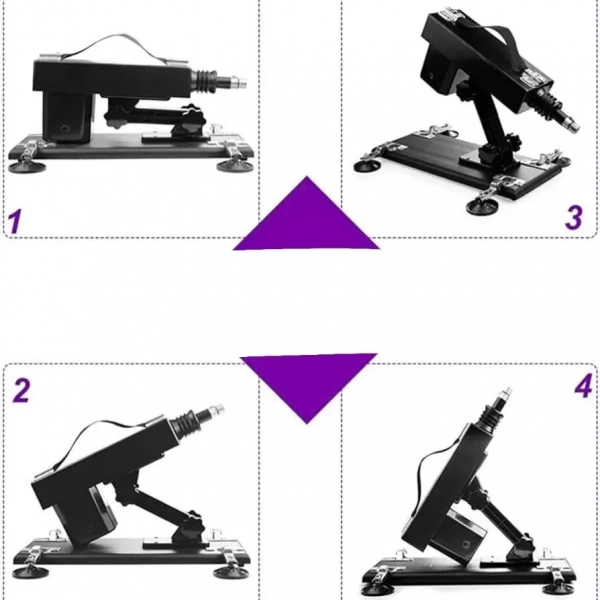 1

3

2

4